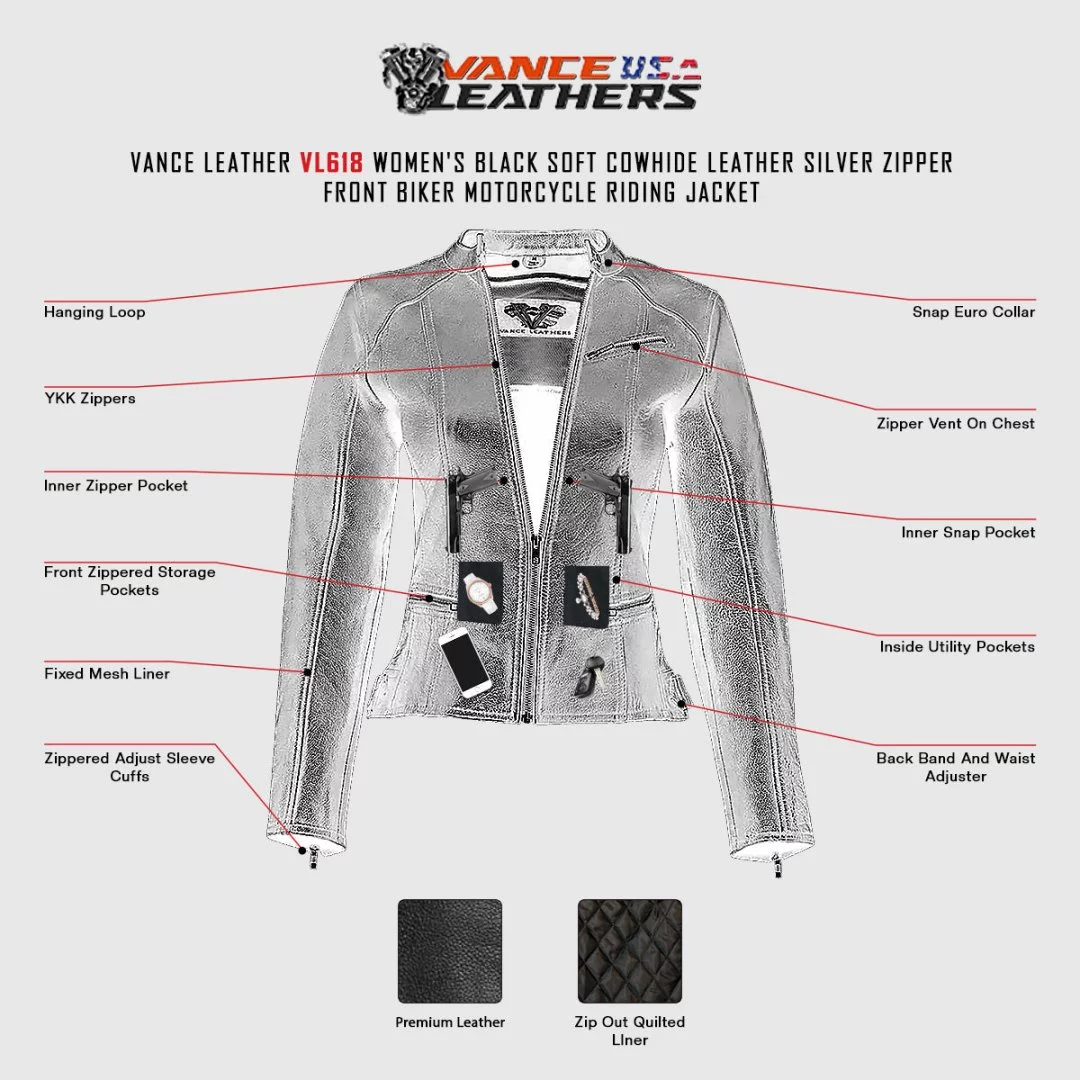 VANCE U.S.A LEATHERS

VANCE LEATHER VL618 WOMEN'S BLACK SOFT COWHIDE LEATHER SILVER ZIPPER FRONT BIKER MOTORCYCLE RIDING JACKET

VANCE LEATHERS

Hanging Loop

YKK Zippers

Inner Zipper Pocket

Front Zippered Storage Pockets

Fixed Mesh Liner

Zippered Adjust Sleeve Cuffs

Snap Euro Collar

Zipper Vent On Chest

Inner Snap Pocket

Inside Utility Pockets

Back Band And Waist Adjuster

Premium Leather

Zip Out Quilted LIner